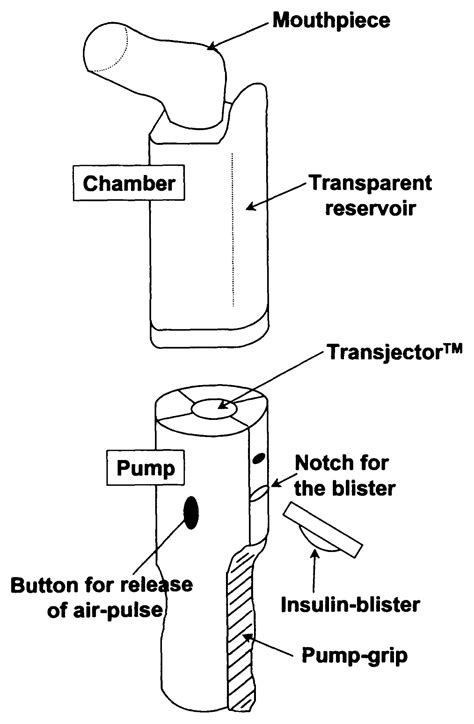 Mouthpiece

Chamber

Transparent reservoir

Transjector™

Pump

Notch for the blister

Button for release of air-pulse

Insulin-blister

Pump-grip